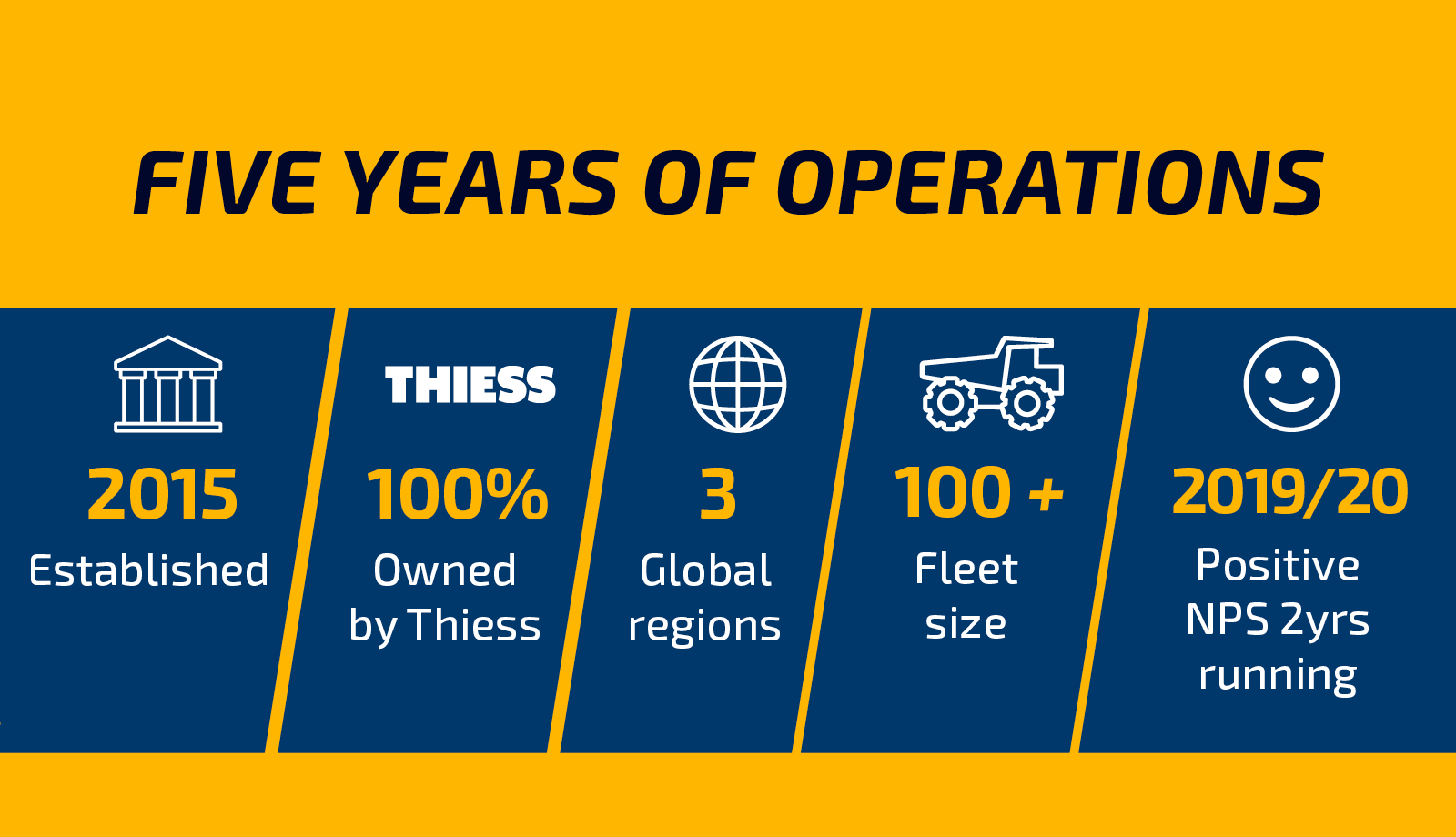 FIVE YEARS OF OPERATIONS

2015
Established

THIESS
100%
Owned by Thiess

3
Global regions

100 +
Fleet size

2019/20
Positive NPS 2yrs running